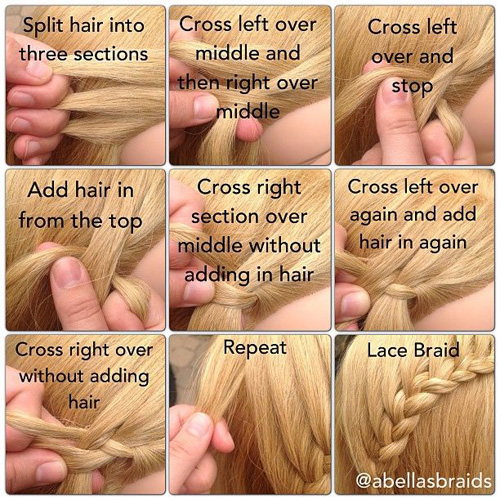 Split hair into three sections

Cross left over middle and then right over middle

Cross left over and stop

Add hair in from the top

Cross right section over middle without adding in hair

Cross left over again and add hair in again

Cross right over without adding hair

Repeat

Lace Braid

@abellasbraids