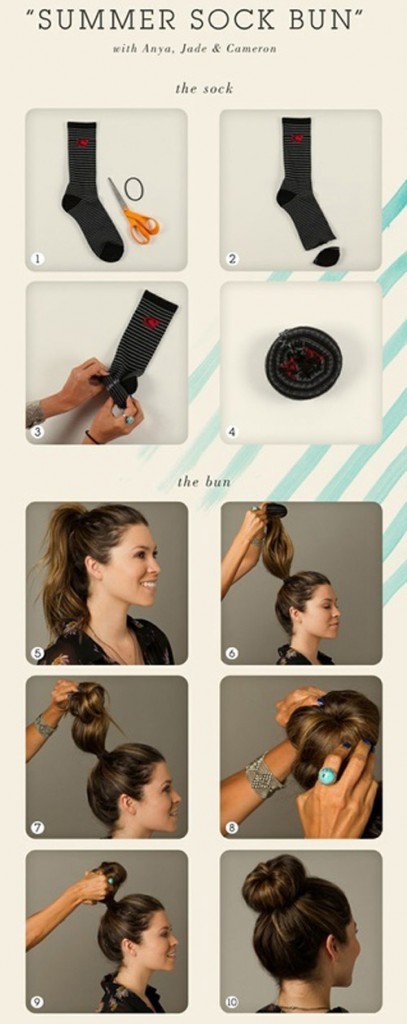 "SUMMER SOCK BUN"
with Anya, Jade & Cameron

the sock

1

2

3

4

the bun

5

6

7

8

9

10